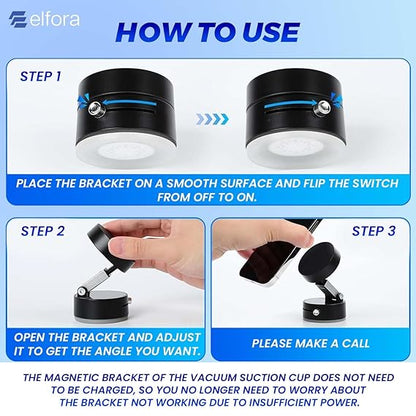 elfora

HOW TO USE

STEP 1

PLACE THE BRACKET ON A SMOOTH SURFACE AND FLIP THE SWITCH FROM OFF TO ON.

STEP 2

OPEN THE BRACKET AND ADJUST IT TO GET THE ANGLE YOU WANT.

STEP 3

PLEASE MAKE A CALL

THE MAGNETIC BRACKET OF THE VACUUM SUCTION CUP DOES NOT NEED TO BE CHARGED, SO YOU NO LONGER NEED TO WORRY ABOUT THE BRACKET NOT WORKING DUE TO INSUFFICIENT POWER.