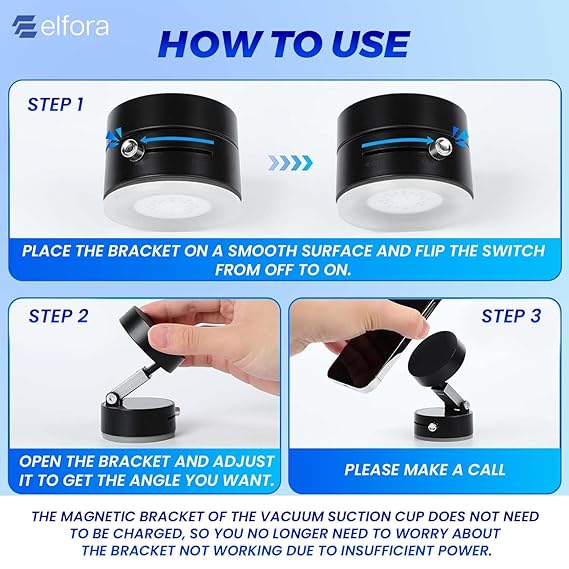 elfora

HOW TO USE

STEP 1

PLACE THE BRACKET ON A SMOOTH SURFACE AND FLIP THE SWITCH FROM OFF TO ON.

STEP 2

OPEN THE BRACKET AND ADJUST IT TO GET THE ANGLE YOU WANT.

STEP 3

PLEASE MAKE A CALL

THE MAGNETIC BRACKET OF THE VACUUM SUCTION CUP DOES NOT NEED TO BE CHARGED, SO YOU NO LONGER NEED TO WORRY ABOUT THE BRACKET NOT WORKING DUE TO INSUFFICIENT POWER.